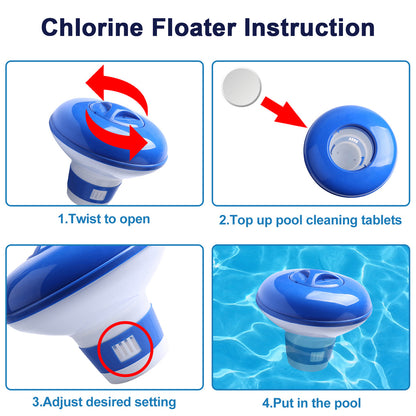 Chlorine Floater Instruction

1.Twist to open

2.Top up pool cleaning tablets

3.Adjust desired setting

4.Put in the pool