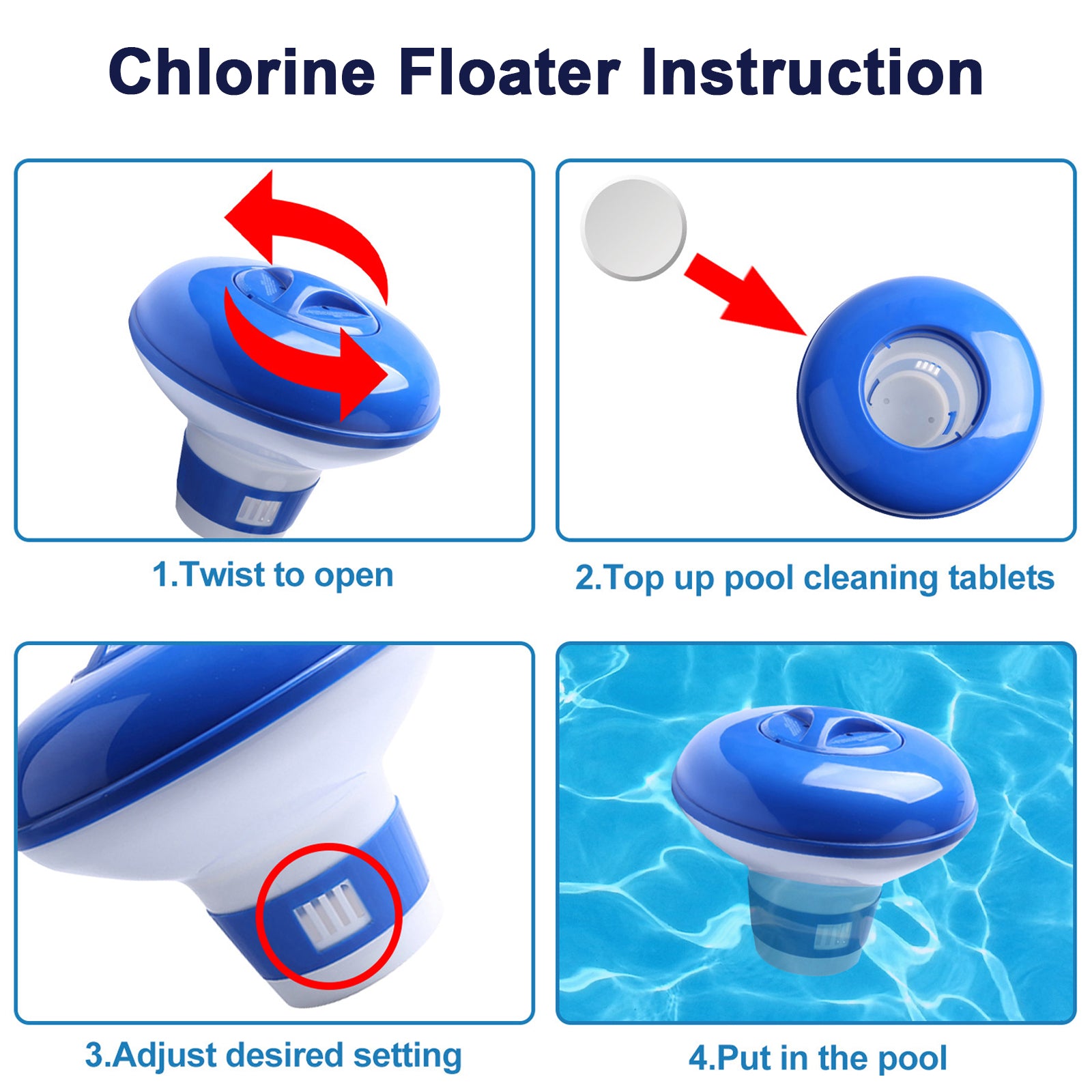 Chlorine Floater Instruction

1.Twist to open

2.Top up pool cleaning tablets

3.Adjust desired setting

4.Put in the pool