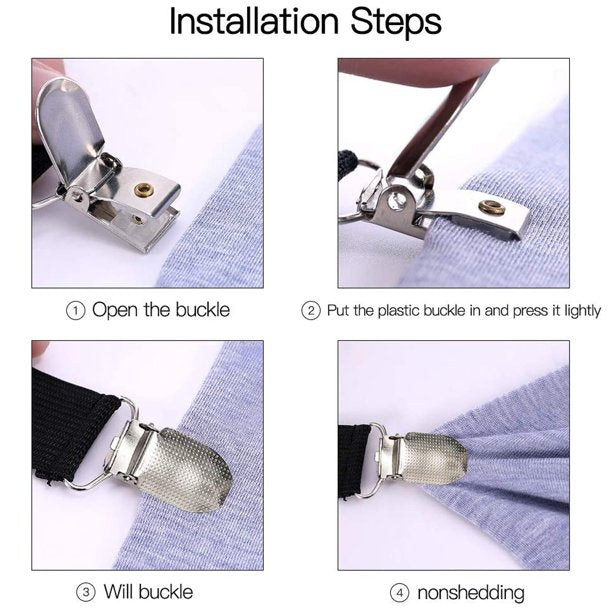 Installation Steps

① Open the buckle

② Put the plastic buckle in and press it lightly

③ Will buckle

④ nonshedding