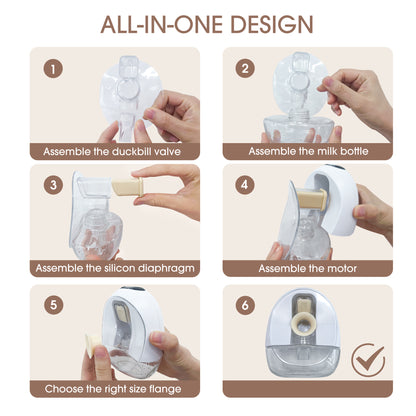 ALL-IN-ONE DESIGN

1

Assemble the duckbill valve

2

Assemble the milk bottle

3

Assemble the silicon diaphragm

4

Assemble the motor

5

Choose the right size flange

6