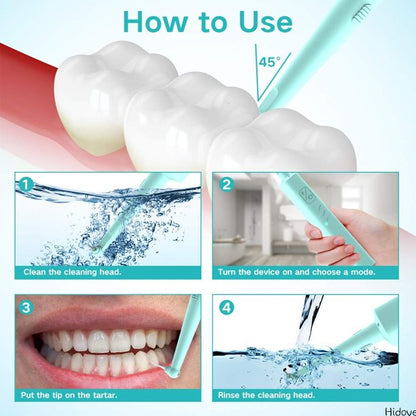 How to Use

45°

1
Clean the cleaning head.

2
Turn the device on and choose a mode.

3
Put the tip on the tartar.

4
Rinse the cleaning head.

Hidove