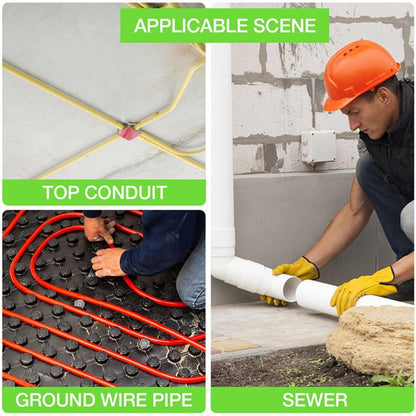 APPLICABLE SCENE

TOP CONDUIT

GROUND WIRE PIPE

SEWER