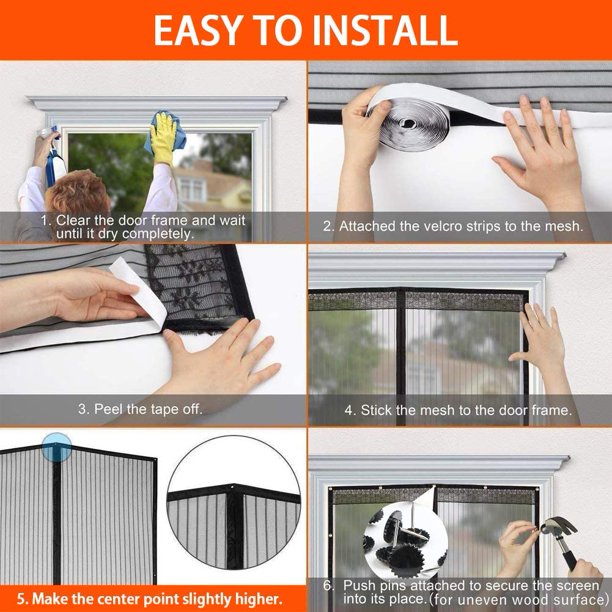 EASY TO INSTALL

1. Clear the door frame and wait until it dry completely.

2. Attached the velcro strips to the mesh.

3. Peel the tape off.

4. Stick the mesh to the door frame.

5. Make the center point slightly higher.

6. Push pins attached to secure the screen into its place.(for uneven wood surface)