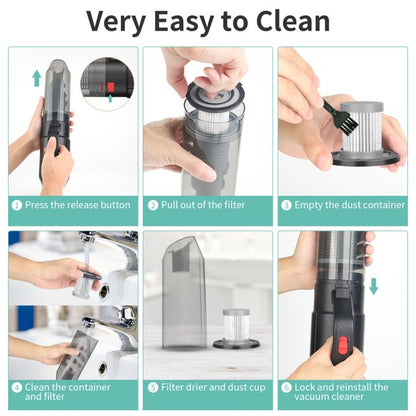 Very Easy to Clean

1 Press the release button

2 Pull out of the filter

3 Empty the dust container

4 Clean the container and filter

5 Filter drier and dust cup

6 Lock and reinstall the vacuum cleaner