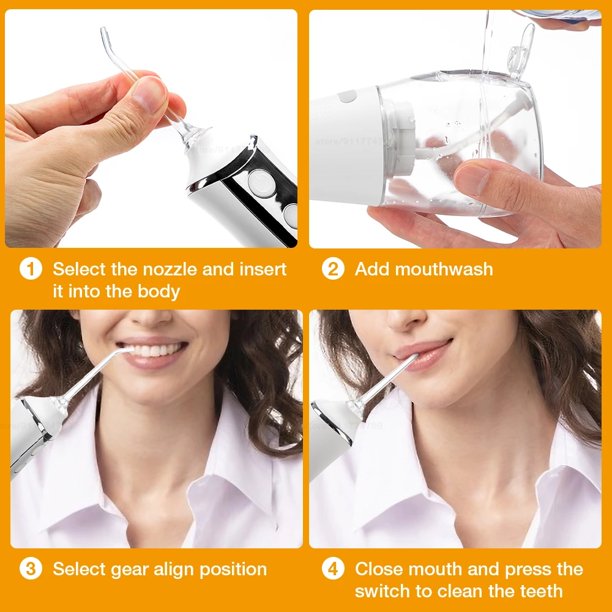 1 Select the nozzle and insert it into the body

2 Add mouthwash

3 Select gear align position

4 Close mouth and press the switch to clean the teeth