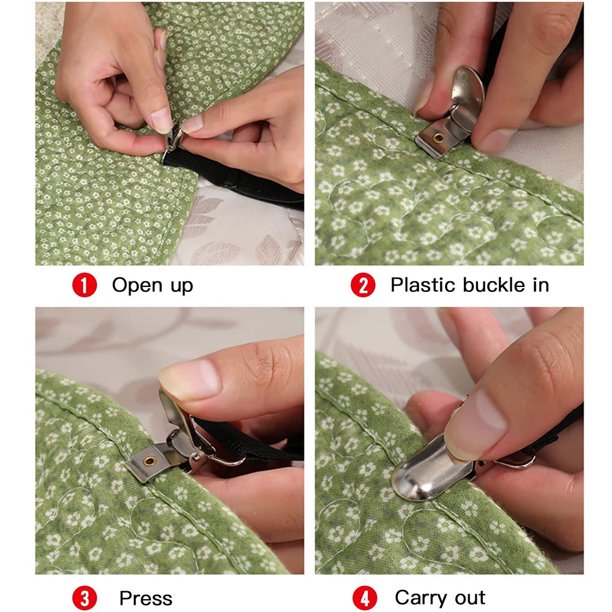 1 Open up

2 Plastic buckle in

3 Press

4 Carry out