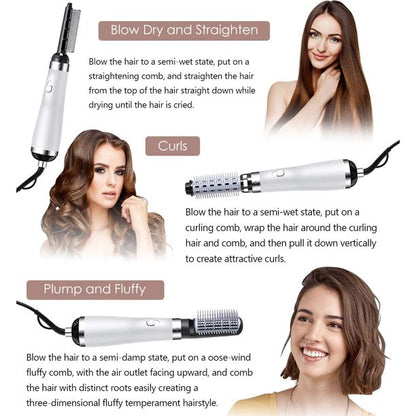 Blow Dry and Straighten

Blow the hair to a semi-wet state, put on a straightening comb, and straighten the hair from the top of the hair straight down while drying until the hair is cried.

Curls

Blow the hair to a semi-wet state, put on a curling comb, wrap the hair around the curling hair and comb, and then pull it down vertically to create attractive curls.

Plump and Fluffy

Blow the hair to a semi-damp state, put on a oose-wind fluffy comb, with the air outlet facing upward, and comb the hair with distinct roots easily creating a three-dimensional fluffy temperament hairstyle.