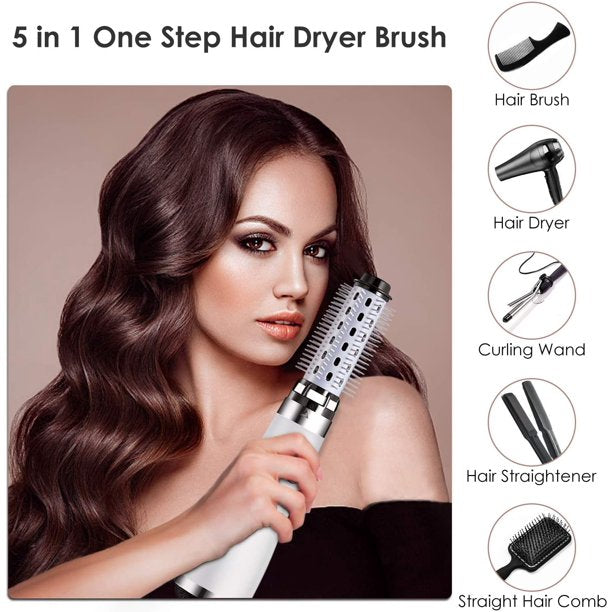 5 in 1 One Step Hair Dryer Brush

Hair Brush

Hair Dryer

Curling Wand

Hair Straightener

Straight Hair Comb