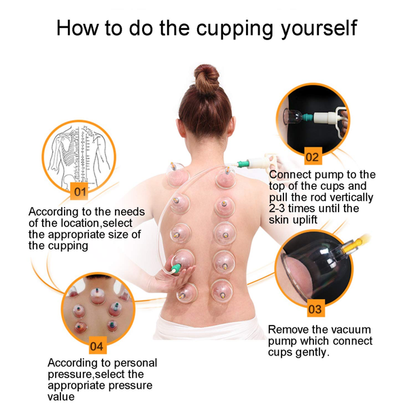 How to do the cupping yourself

01

According to the needs of the location,select the appropriate size of the cupping

02

Connect pump to the top of the cups and pull the rod vertically 2-3 times until the skin uplift

03

Remove the vacuum pump which connect cups gently.

04

According to personal pressure,select the appropriate pressure value