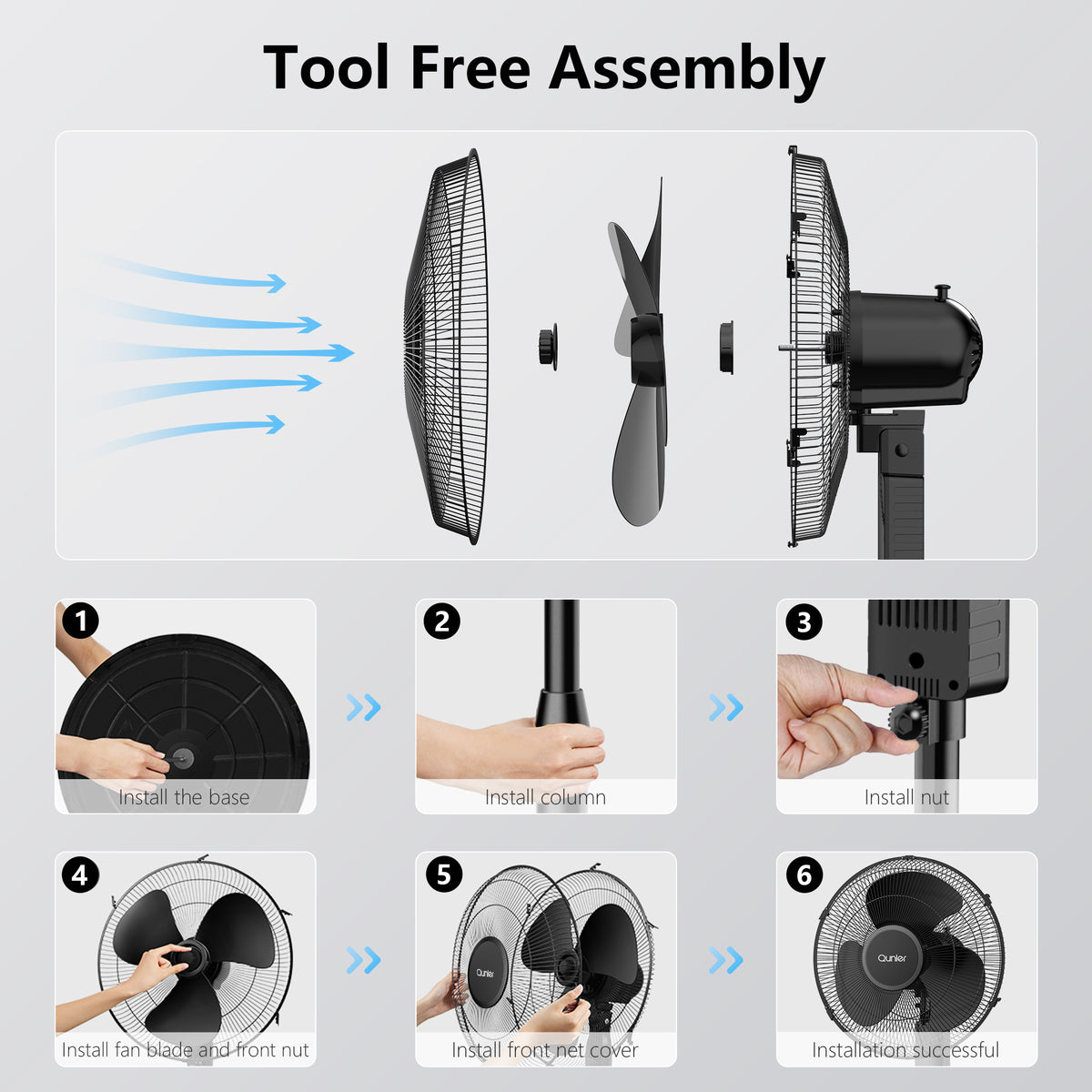 Tool Free Assembly

1
Install the base

2
Install column

3
Install nut

4
Install fan blade and front nut

5
Qunler
Install front net cover

6
Qunler
Installation successful