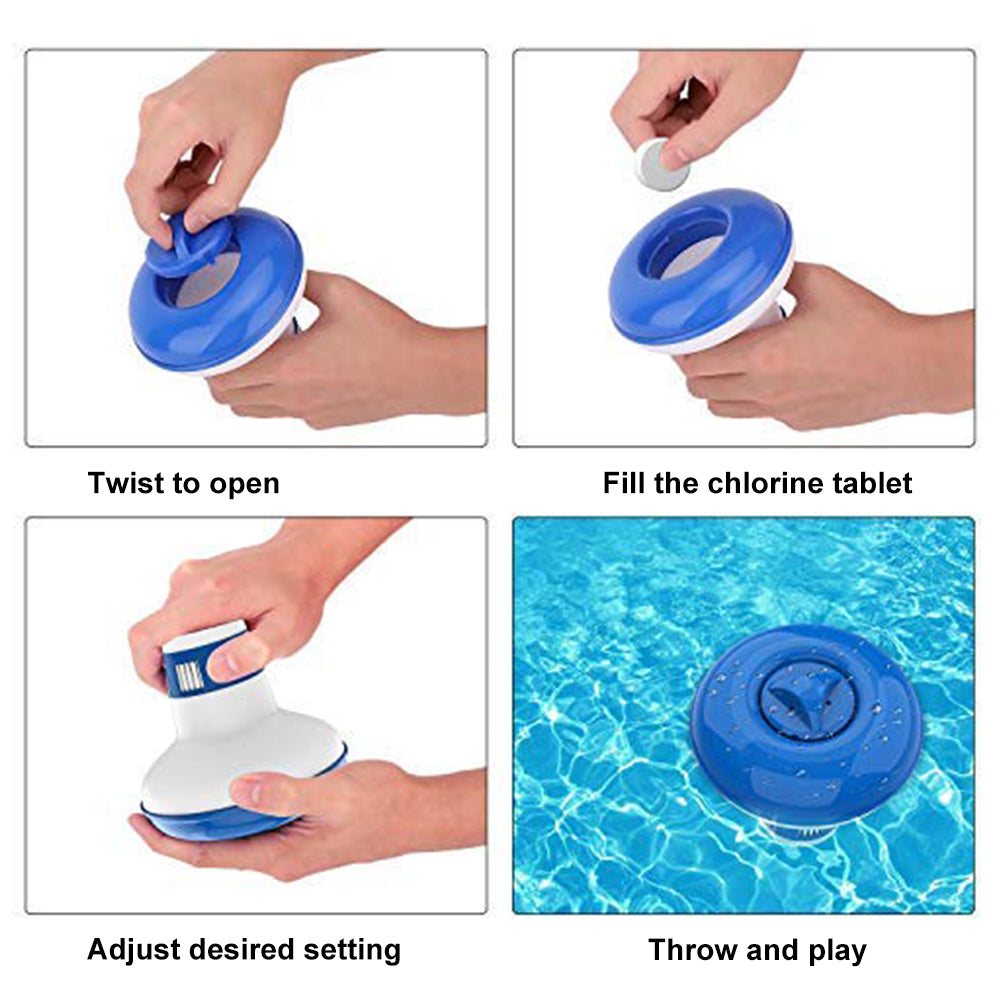 Twist to open

Fill the chlorine tablet

Adjust desired setting

Throw and play