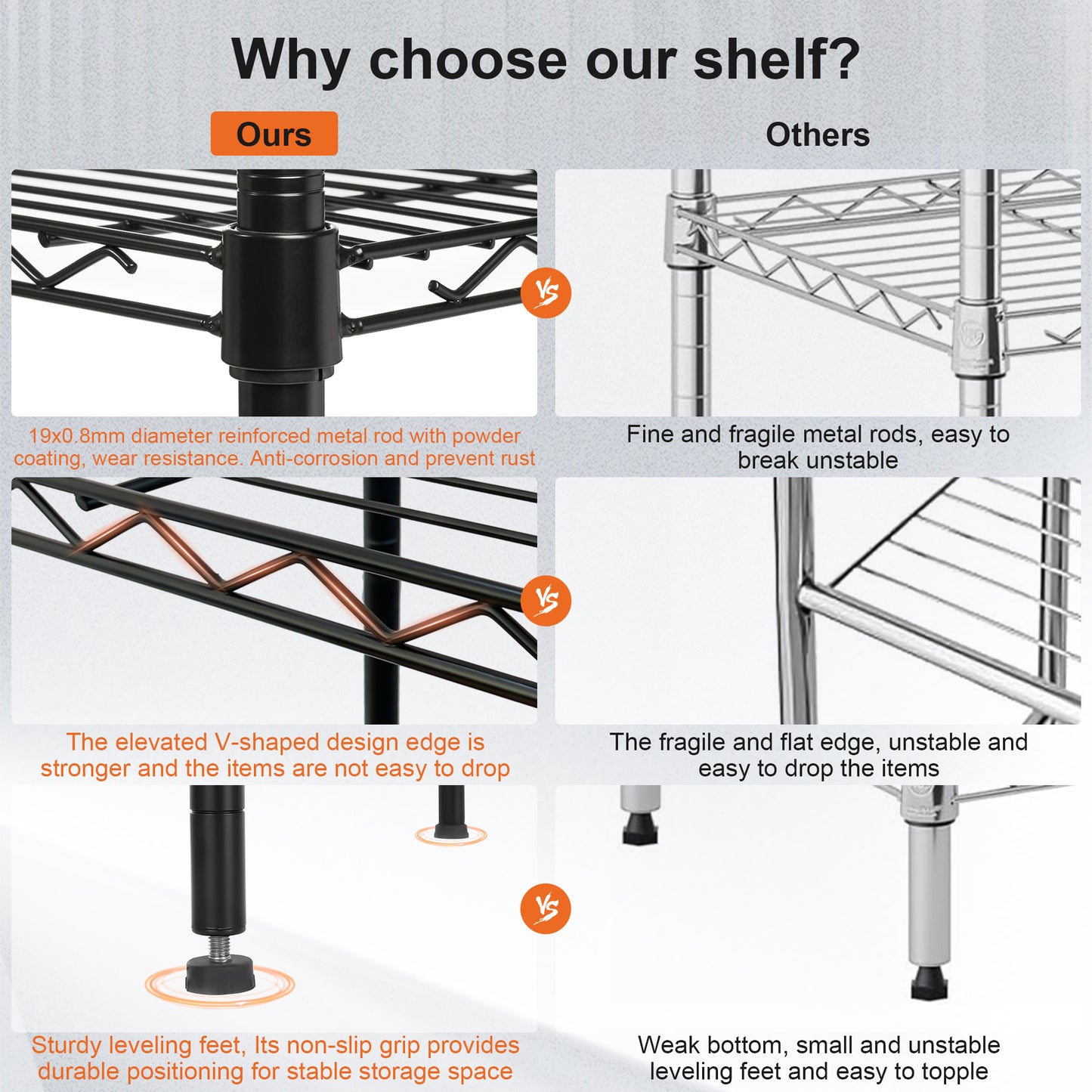 Why choose our shelf?

Ours

Others

VS

19x0.8mm diameter reinforced metal rod with powder coating, wear resistance. Anti-corrosion and prevent rust

Fine and fragile metal rods, easy to break unstable

VS

The elevated V-shaped design edge is stronger and the items are not easy to drop

The fragile and flat edge, unstable and easy to drop the items

VS

Sturdy leveling feet, Its non-slip grip provides durable positioning for stable storage space

Weak bottom, small and unstable leveling feet and easy to topple