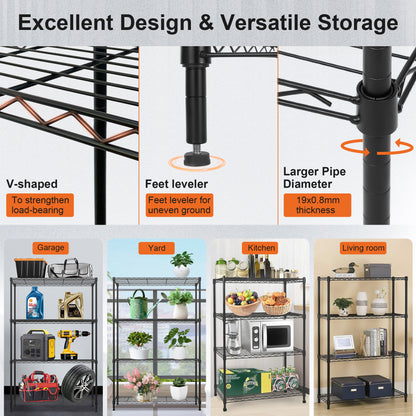 Excellent Design & Versatile Storage

V-shaped

To strengthen load-bearing

Feet leveler

Feet leveler for uneven ground

Larger Pipe Diameter

19x0.8mm thickness

Garage

Yard

Kitchen

Living room