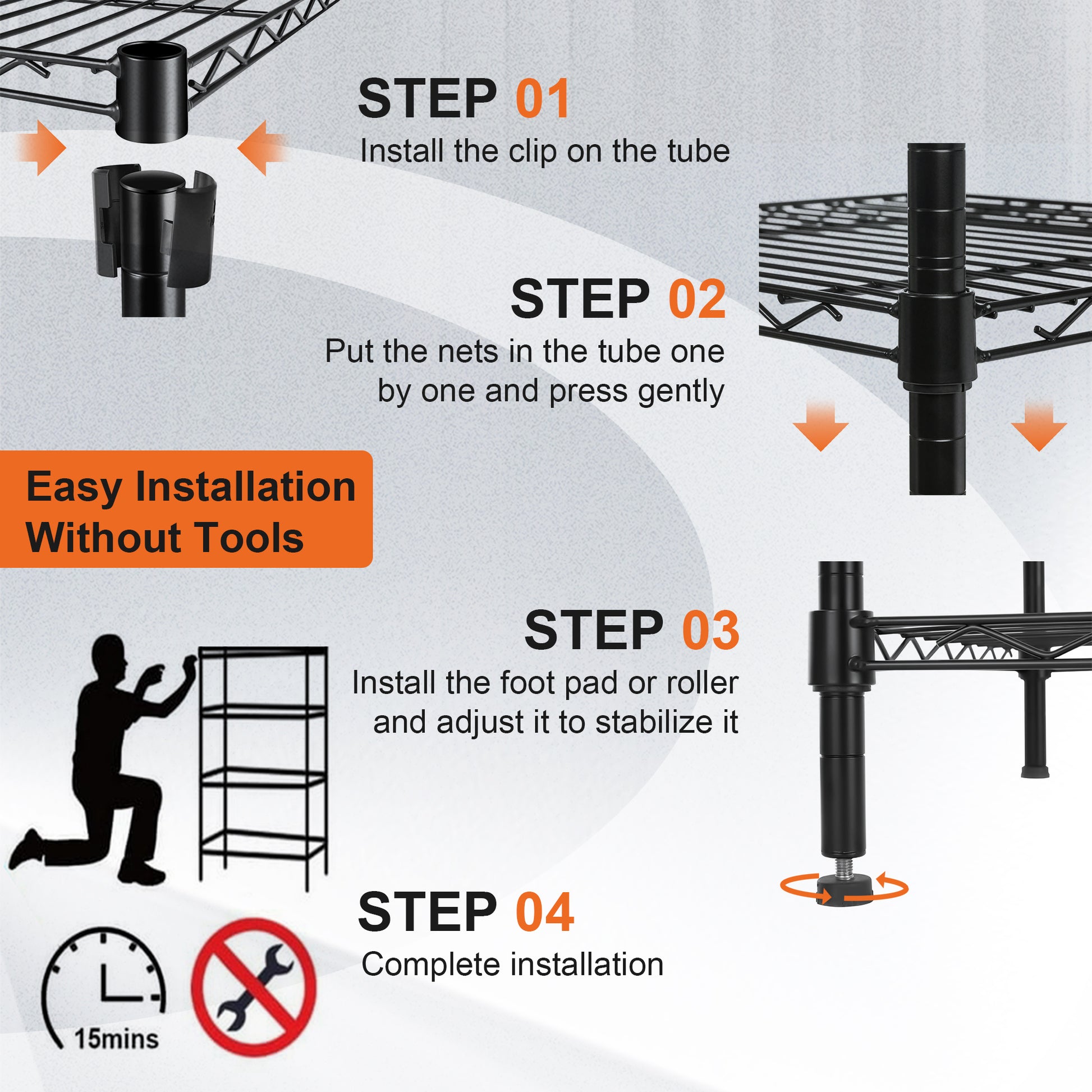 STEP 01
Install the clip on the tube

STEP 02
Put the nets in the tube one by one and press gently

Easy Installation Without Tools

STEP 03
Install the foot pad or roller and adjust it to stabilize it

STEP 04
Complete installation

15mins