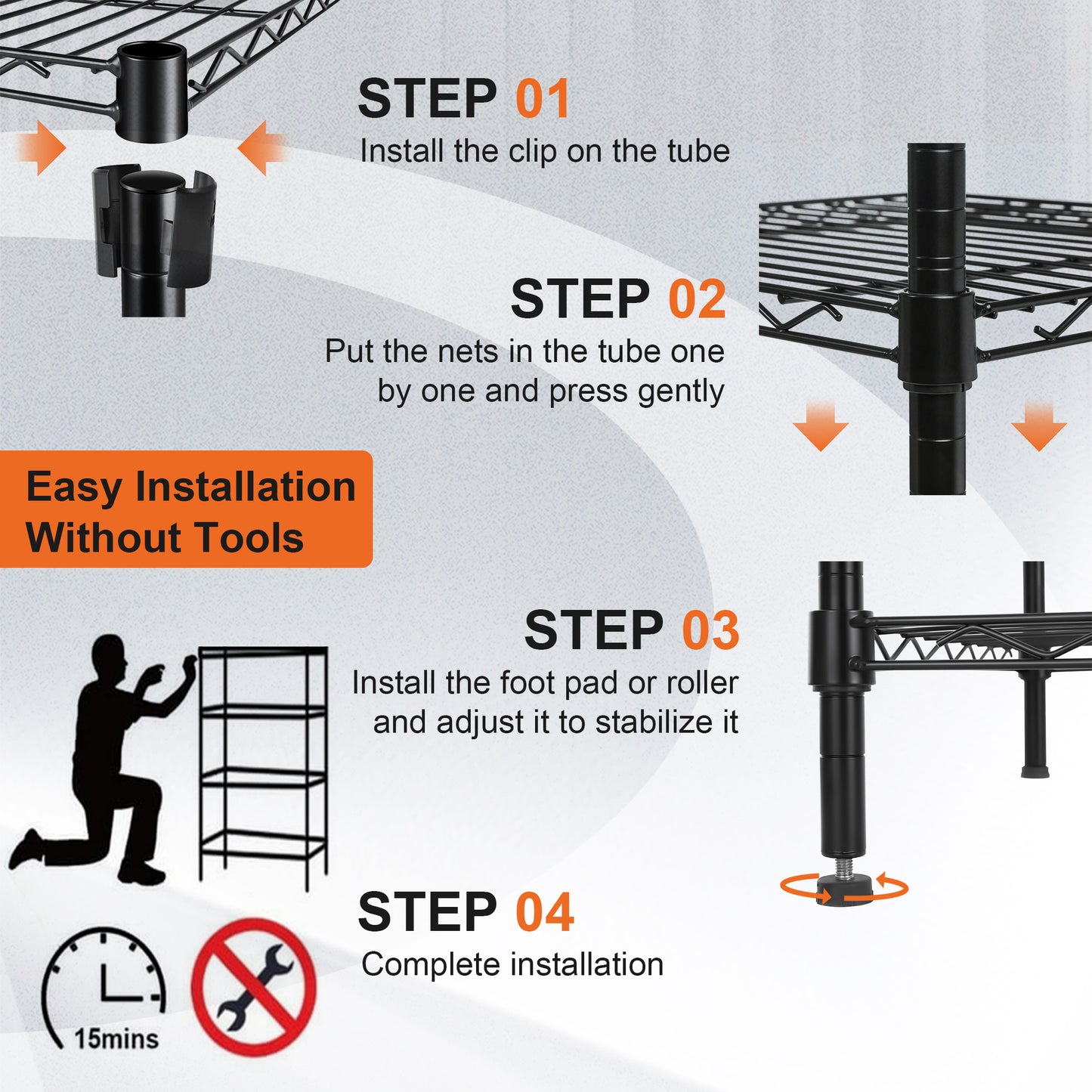 STEP 01
Install the clip on the tube

STEP 02
Put the nets in the tube one by one and press gently

Easy Installation Without Tools

STEP 03
Install the foot pad or roller and adjust it to stabilize it

STEP 04
Complete installation

15mins