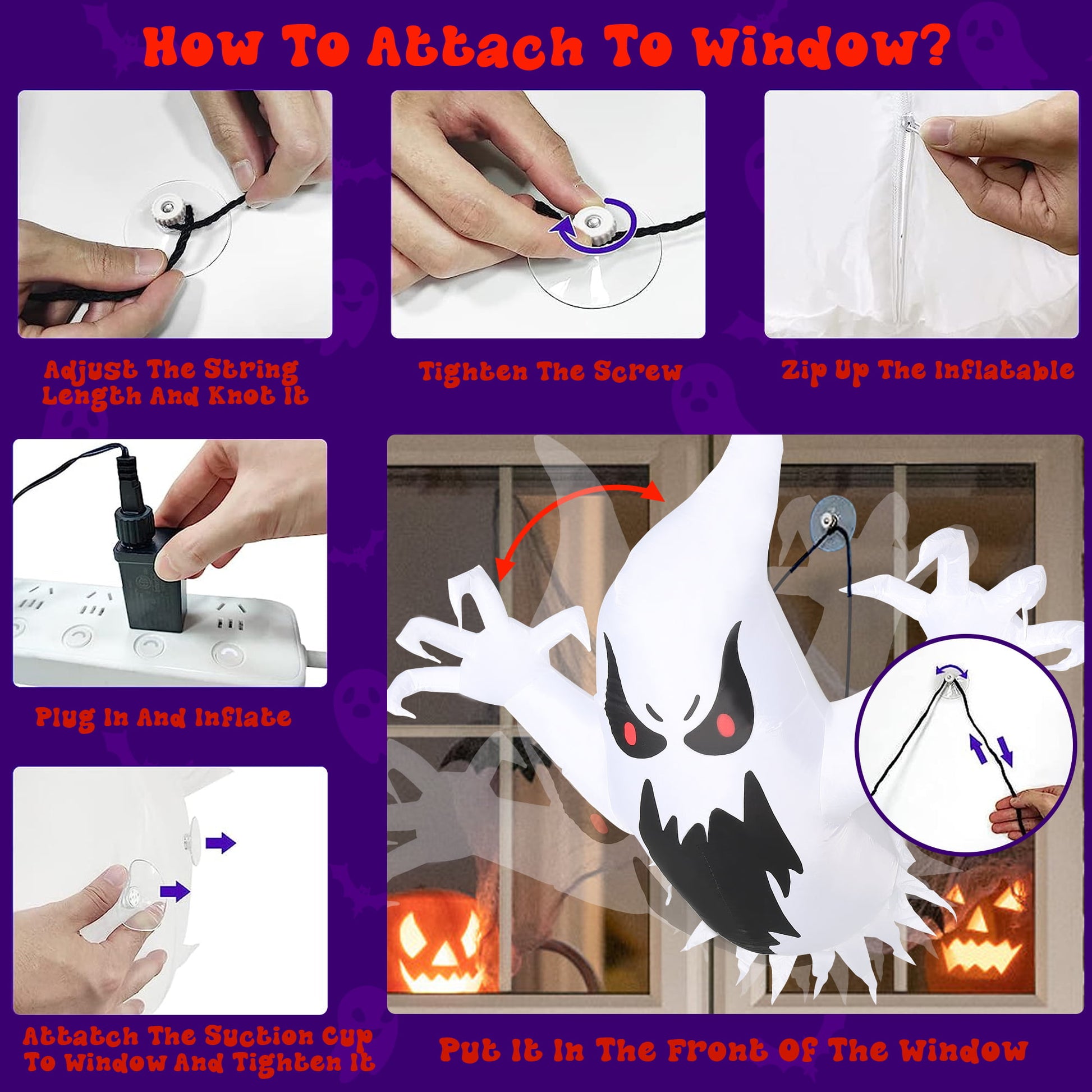 How To Attach To Window?

Adjust The String Length And Knot It

Tighten The Screw

Zip Up The Inflatable

Plug In And Inflate

Attatch The Suction Cup To Window And Tighten It

Put It In The Front Of The Window