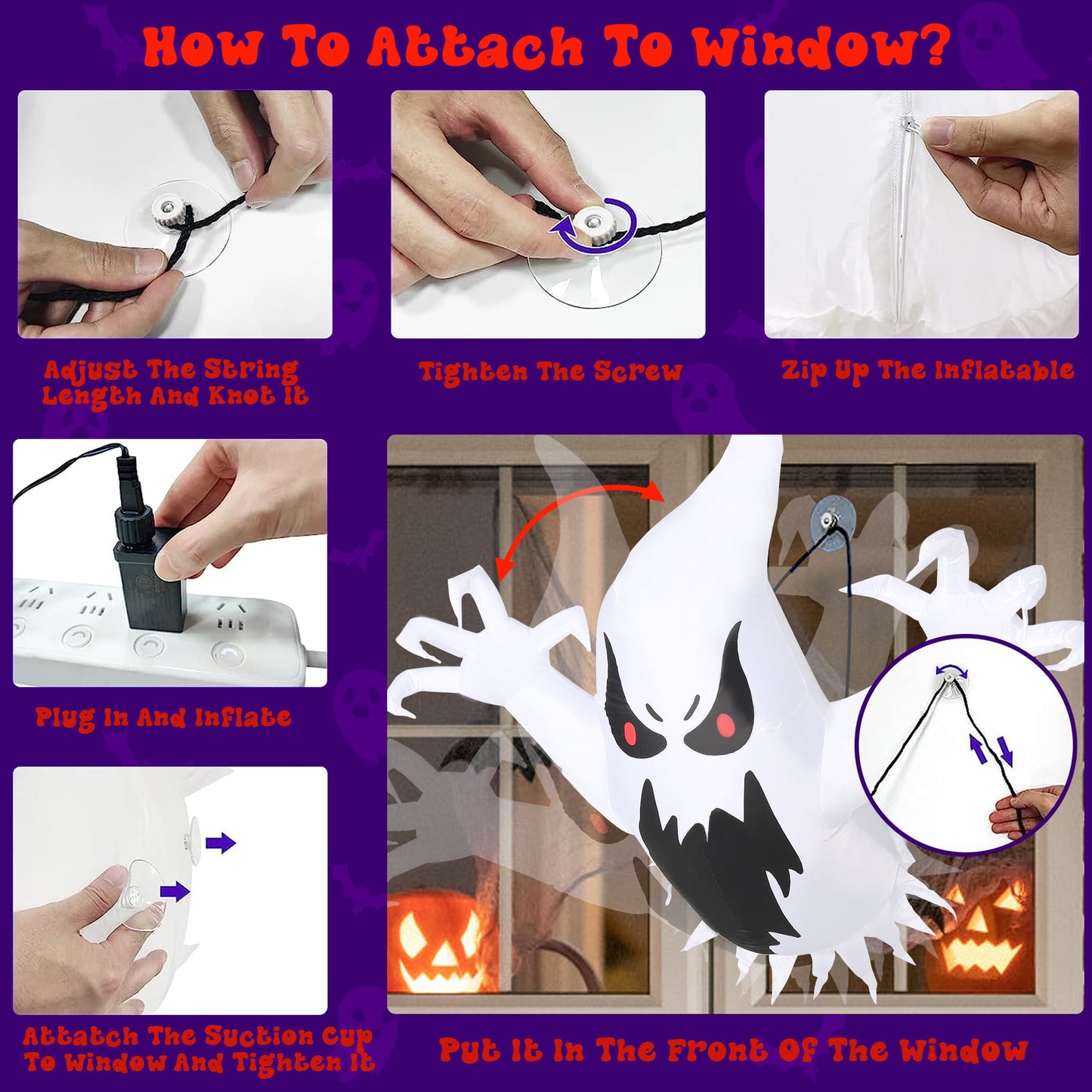 How To Attach To Window?

Adjust The String Length And Knot It

Tighten The Screw

Zip Up The Inflatable

Plug In And Inflate

Attatch The Suction Cup To Window And Tighten It

Put It In The Front Of The Window