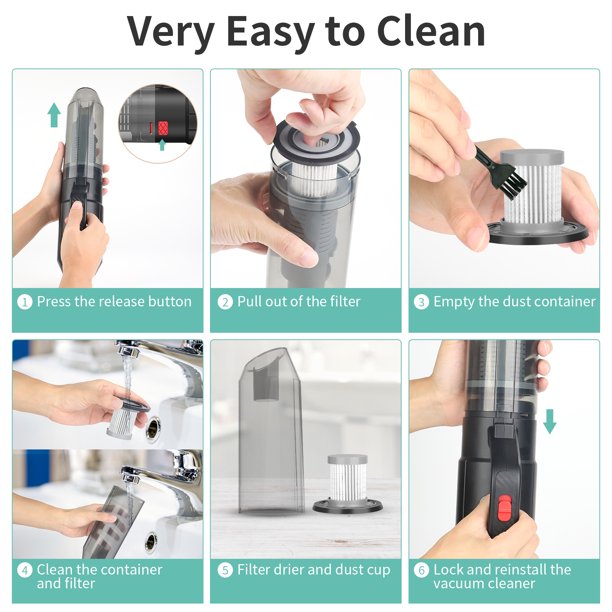 Very Easy to Clean

1 Press the release button

2 Pull out of the filter

3 Empty the dust container

4 Clean the container and filter

5 Filter drier and dust cup

6 Lock and reinstall the vacuum cleaner